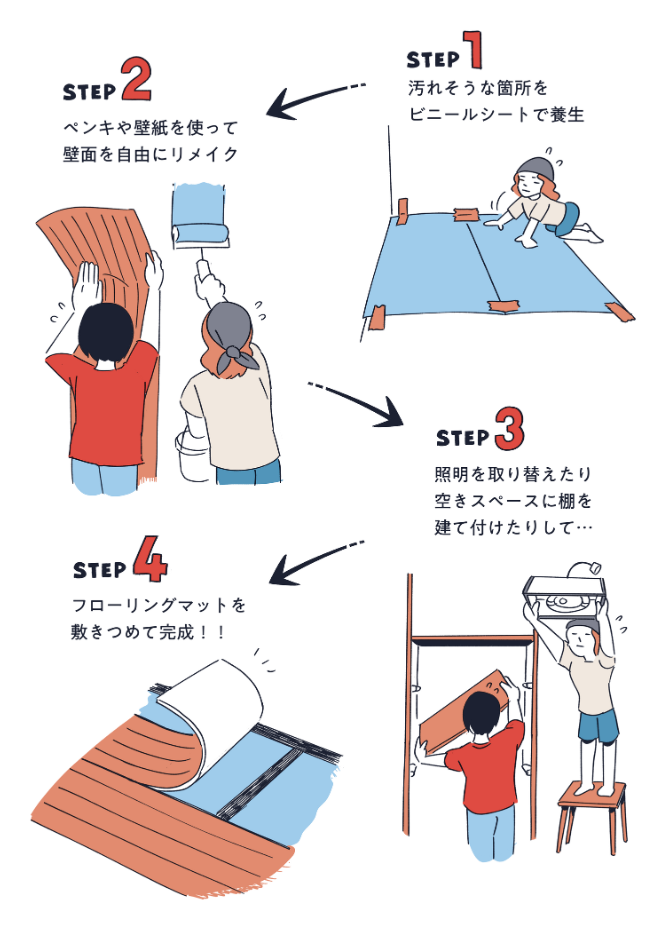 STEP 1
汚れそうな箇所を
ビニールシートで養生

STEP 2
ペンキや壁紙を使って
壁面を自由にリメイク

STEP 3
照明を取り替えたり
空きスペースに棚を
建て付けたりして…

STEP 4
フローリングマットを
敷きつめて完成！！