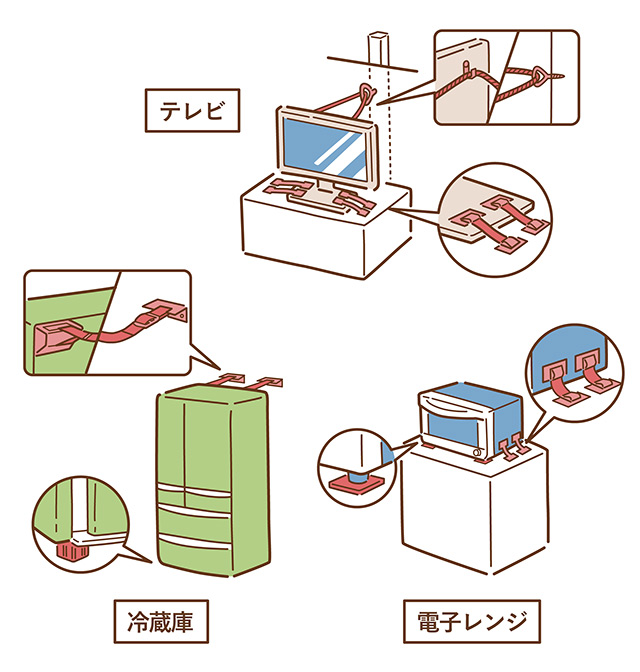 テレビ

冷蔵庫

電子レンジ